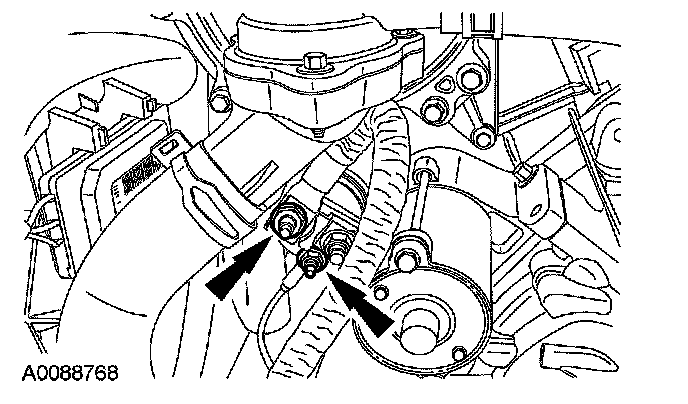 A0088768