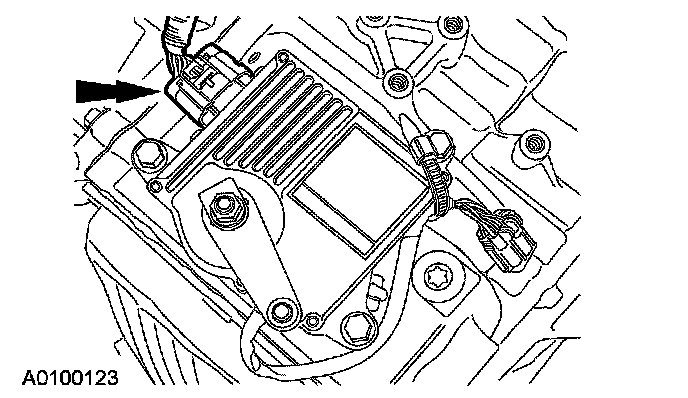 A0100123