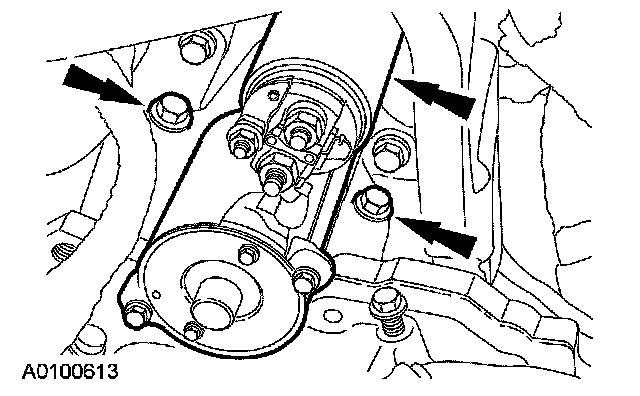 A0100613