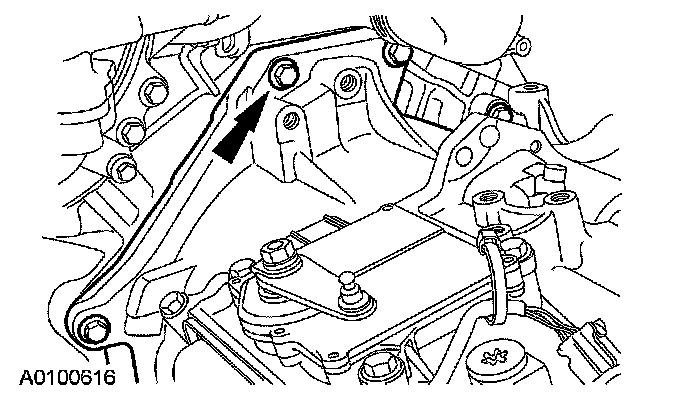 A0100616