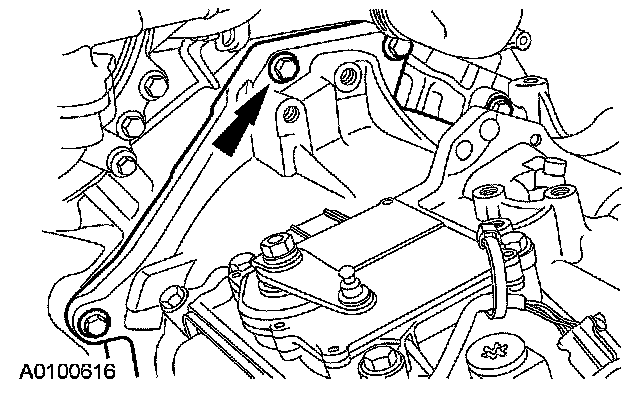 A0100616