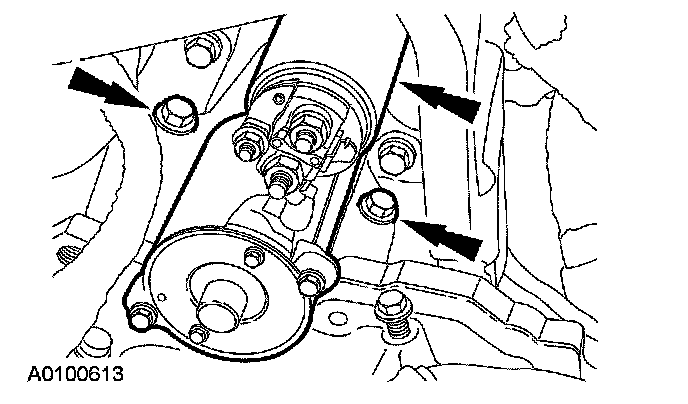 A0100613