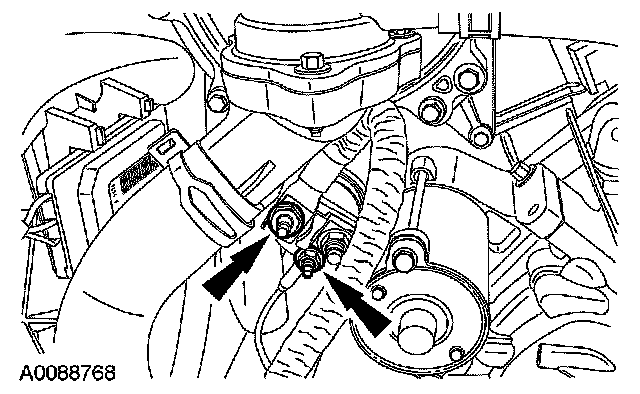 A0088768