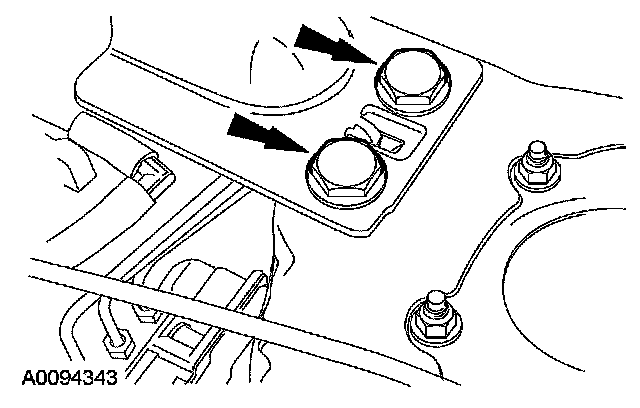 A0094343