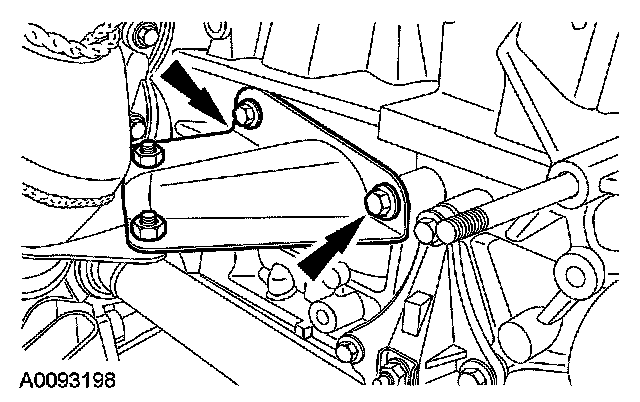 A0093198