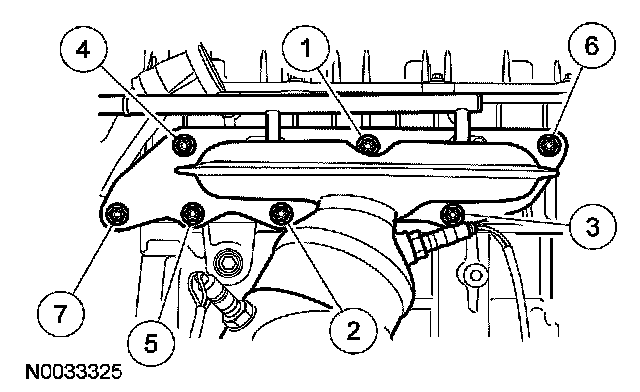 4
1
6
3
7
5
2
N0033325