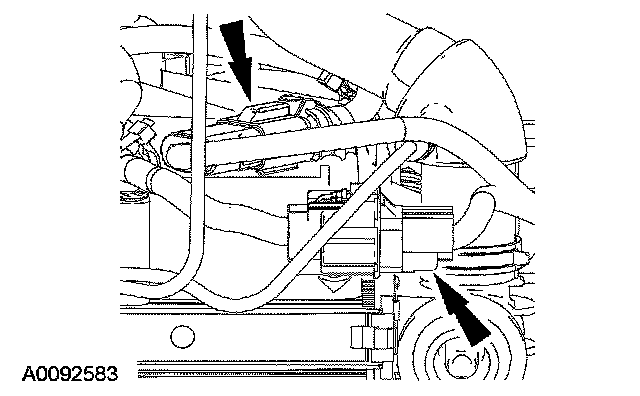 A0092583