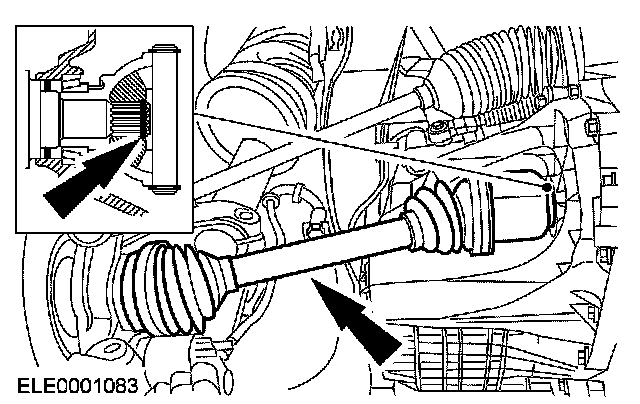 ELE0001083