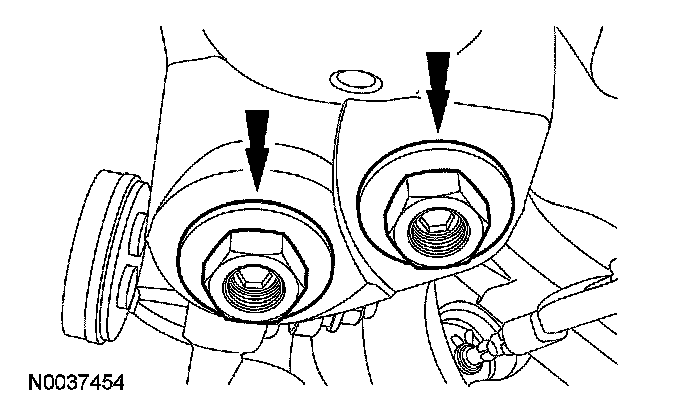 N0037454