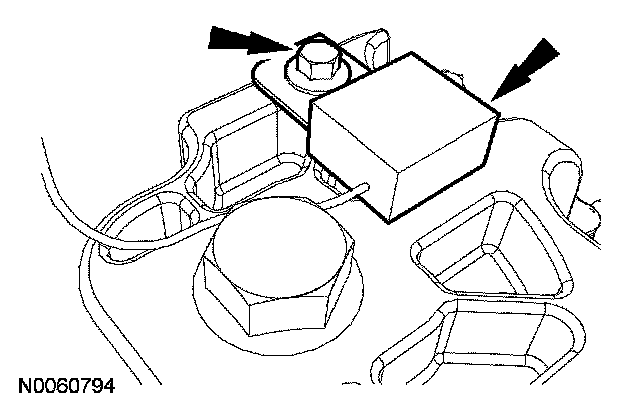 N0060794