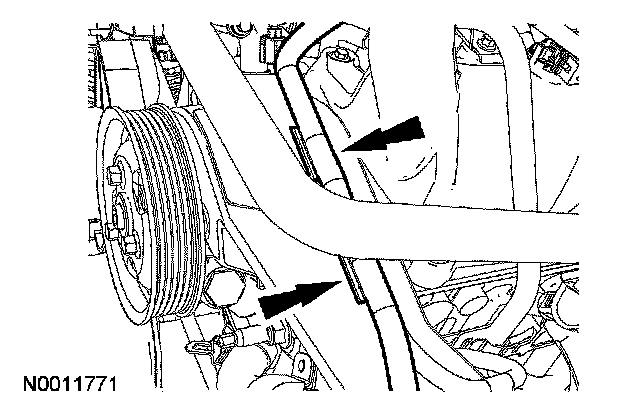 N0011771