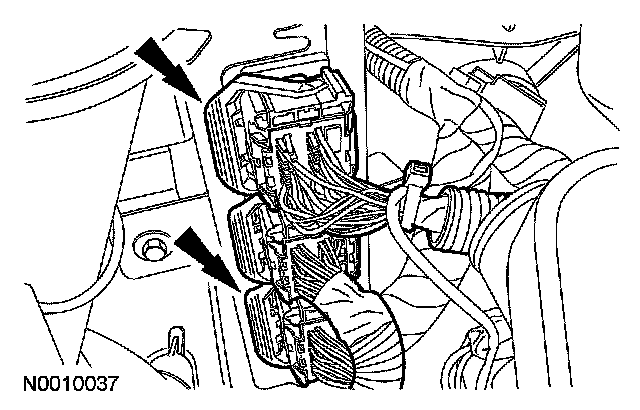 N0010037