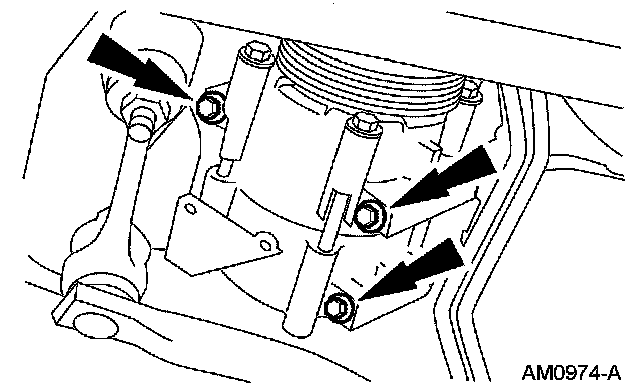 AM0974-A