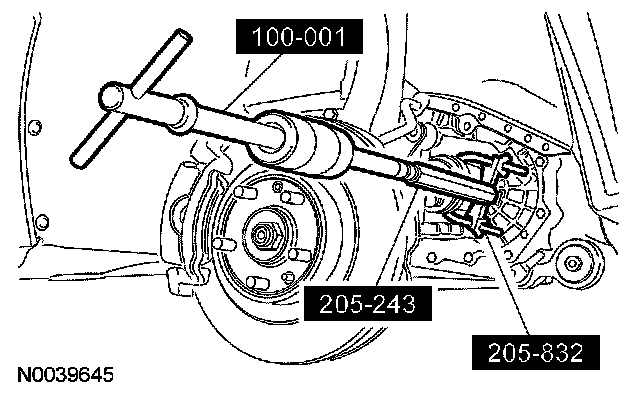 100-001

205-243

205-832

N0039645