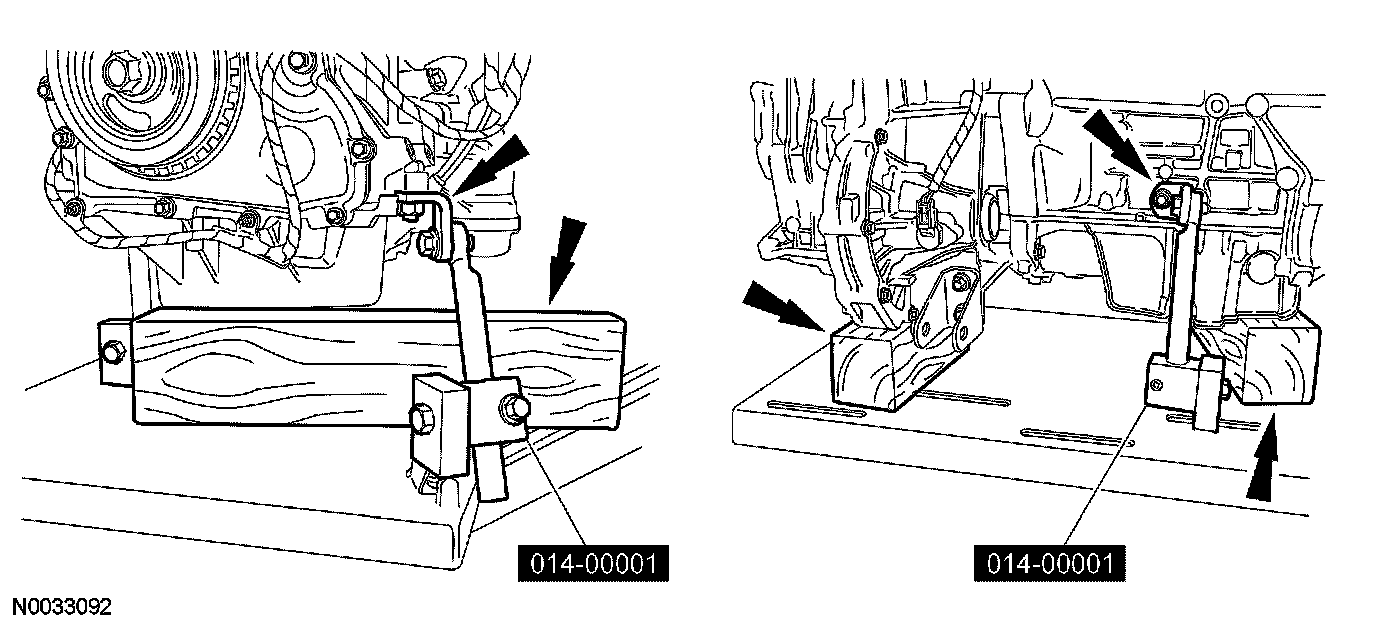 014-00001

014-00001

N0033092