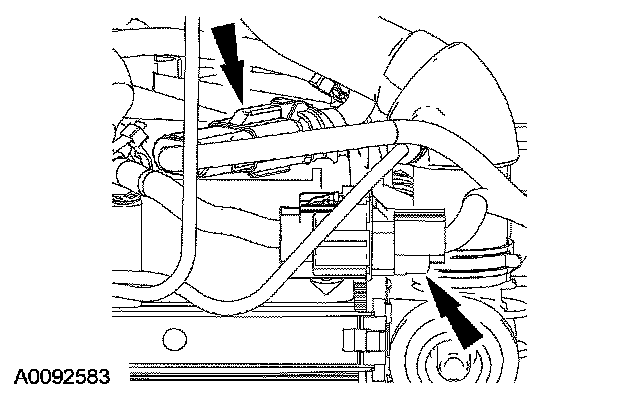 A0092583