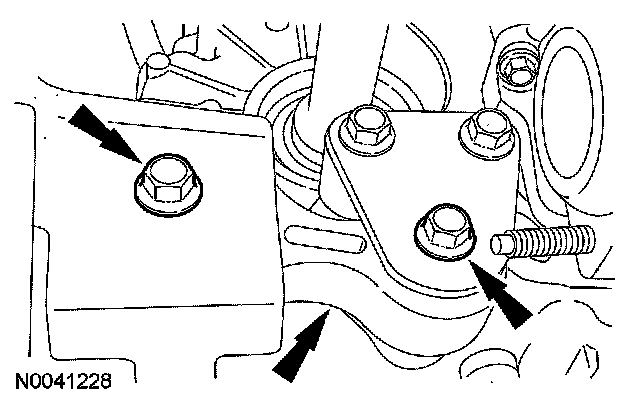 N0041228