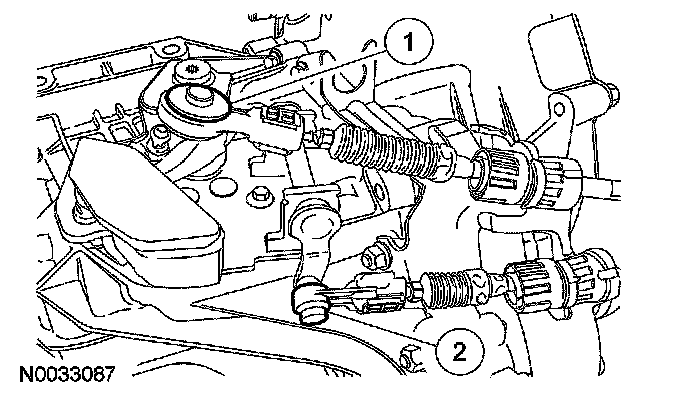 1

2

N0033087