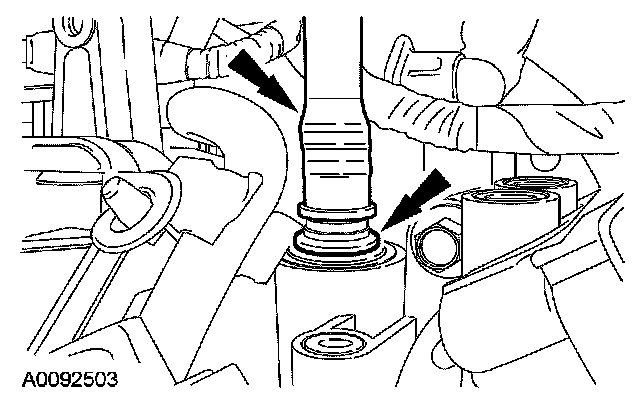 A0092503