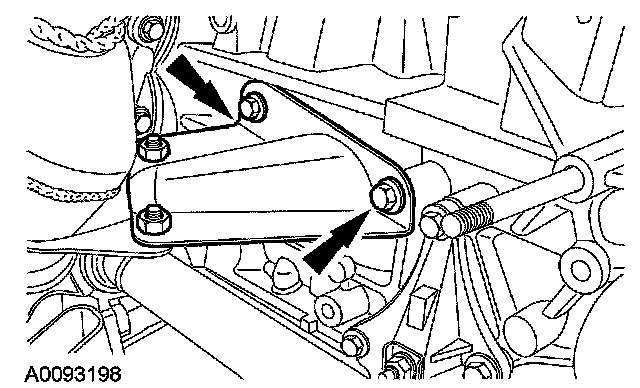 A0093198