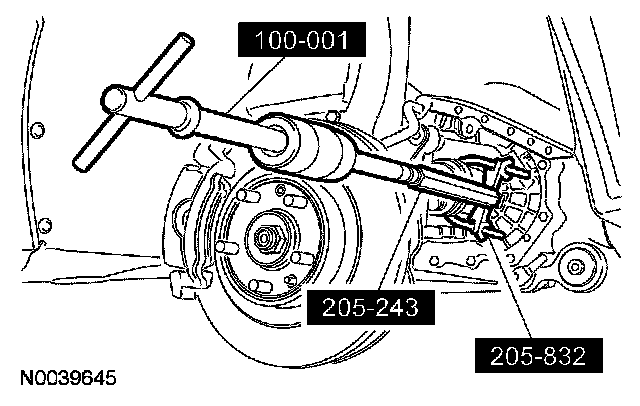 100-001

205-243

205-832

N0039645