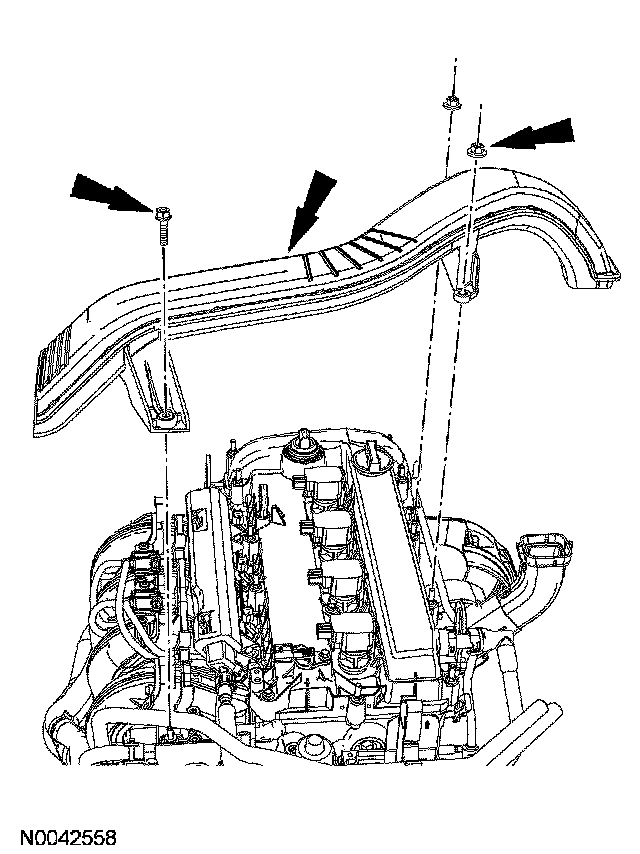 N0042558