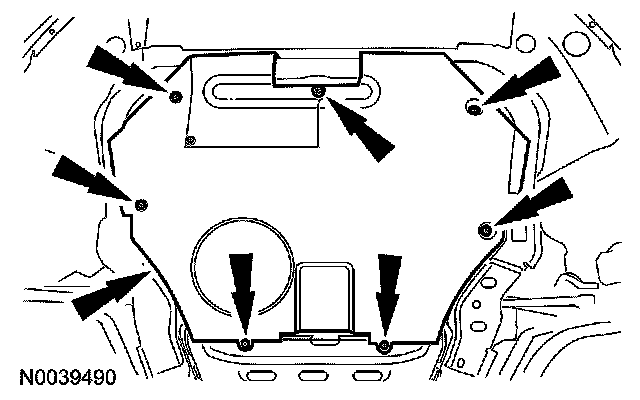 N0039490