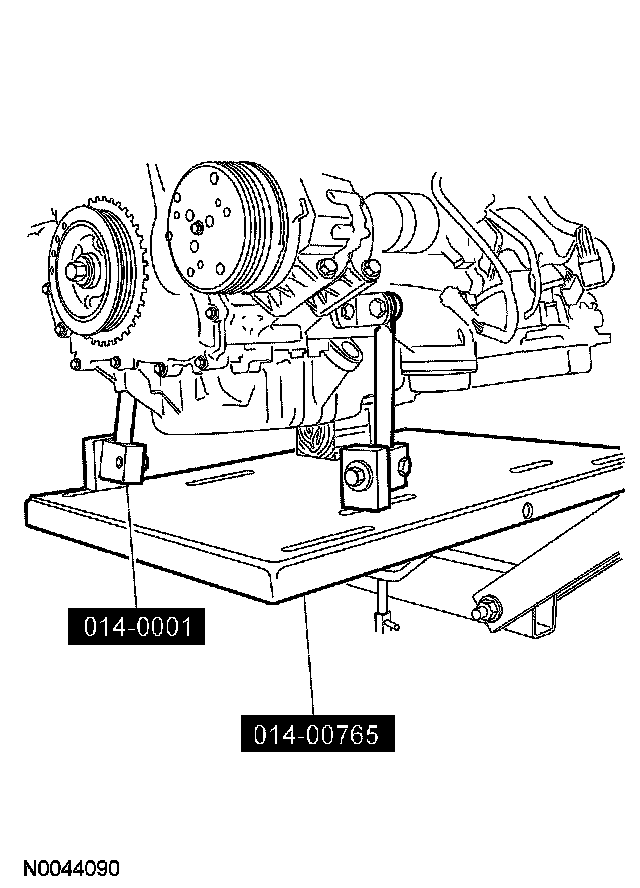 014-0001

014-00765

N0044090