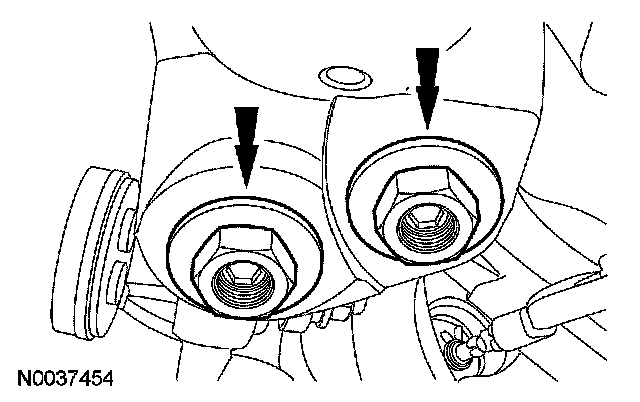 N0037454