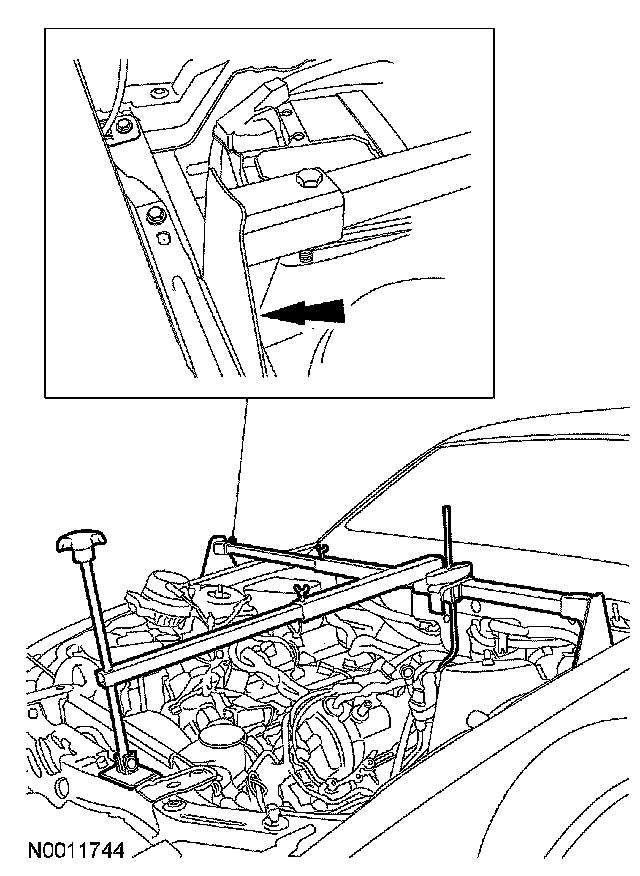 N0011744