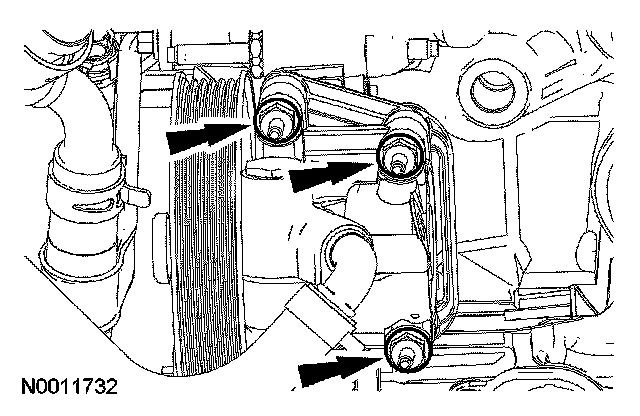 N0011732