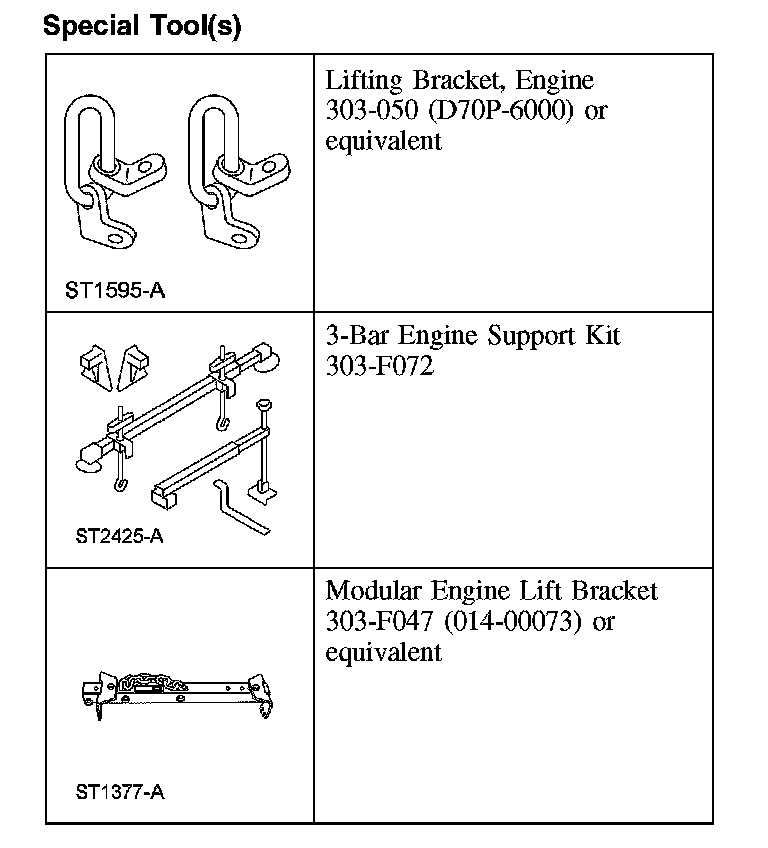 Special Tool(s)

| | |
|---|---|
| ST1595-A | Lifting Bracket, Engine 303-050 (D70P-6000) or equivalent |
| ST2425-A | 3-Bar Engine Support Kit 303-F072 |
| ST1377-A | Modular Engine Lift Bracket 303-F047 (014-00073) or equivalent |