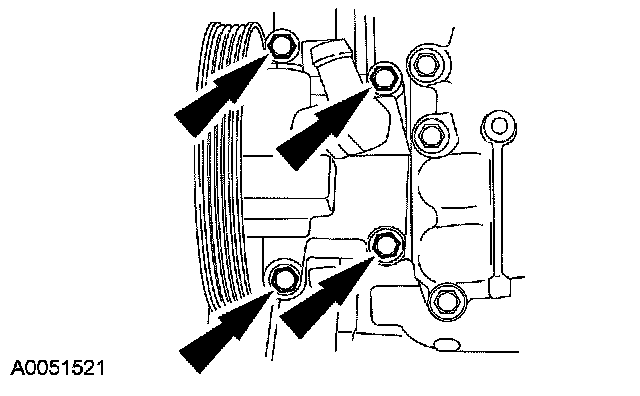 A0051521