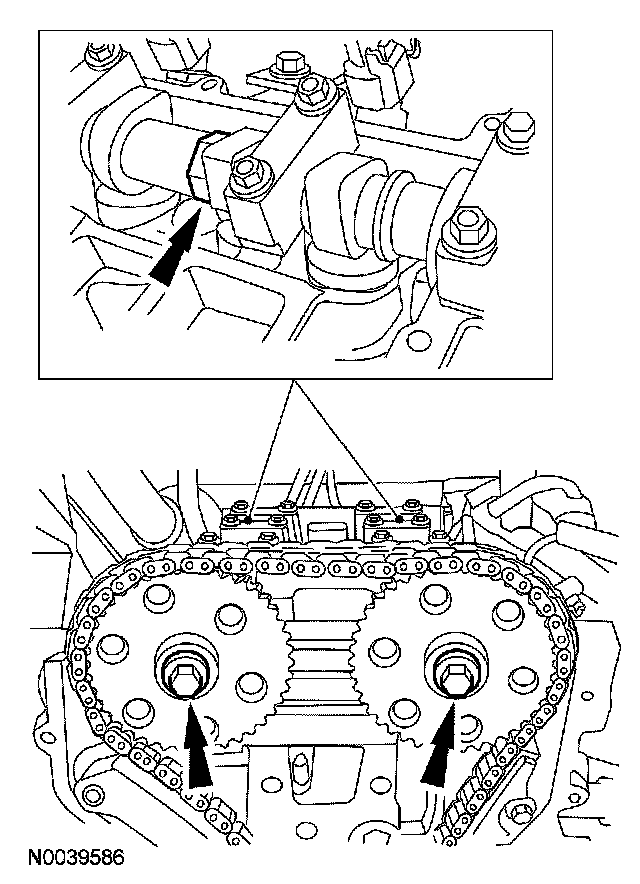 N0039586