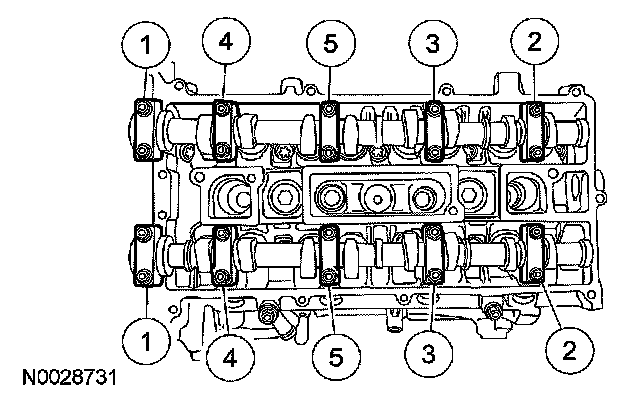 1
4
5
3
2
1
4
5
3
2
N0028731