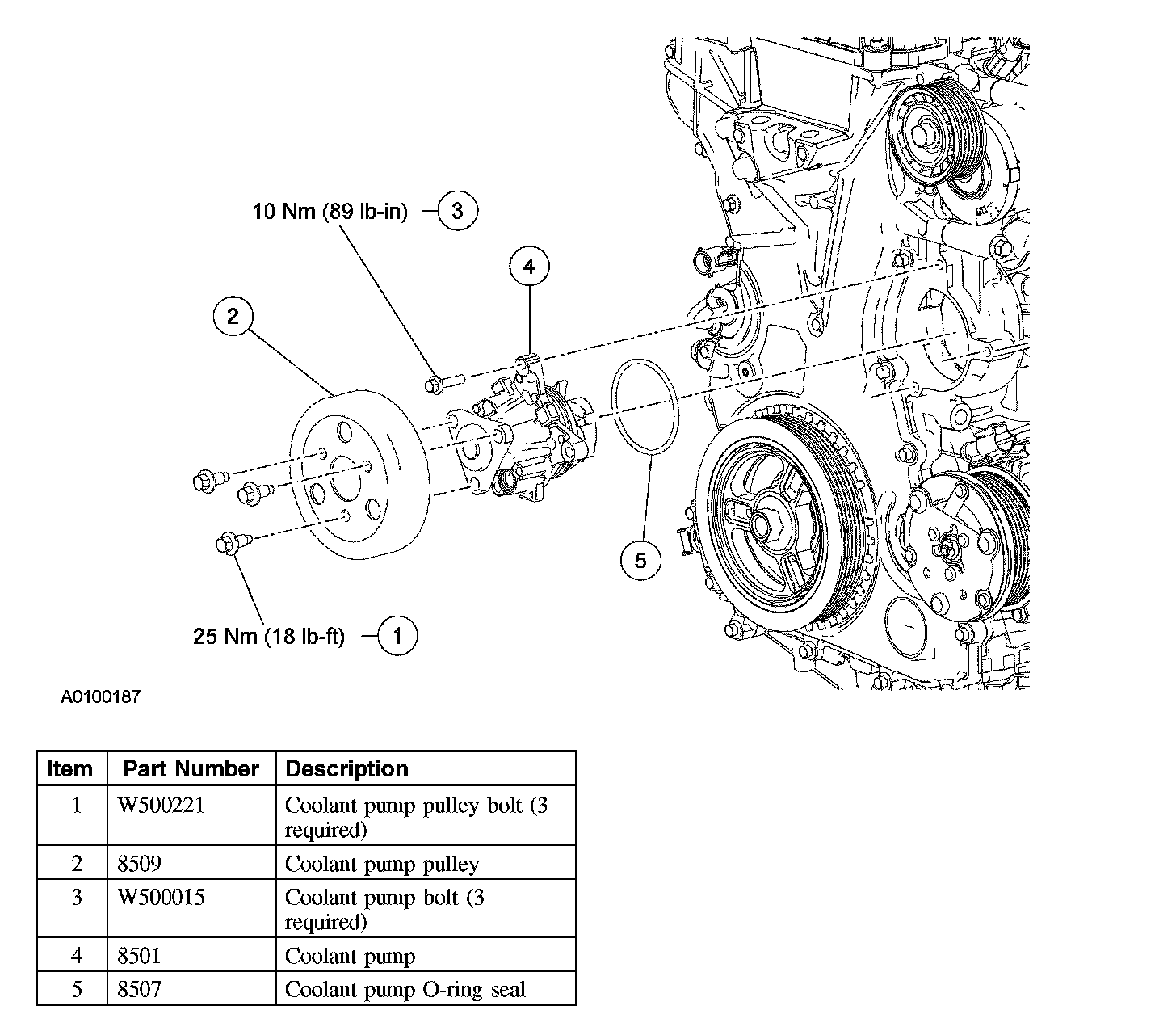 10 Nm (89 lb-in) 3

4

2

5

25 Nm (18 lb-ft) 1

A0100187

| Item | Part Number | Description |
|---|---|---|
| 1 | W500221 | Coolant pump pulley bolt (3 required) |
| 2 | 8509 | Coolant pump pulley |
| 3 | W500015 | Coolant pump bolt (3 required) |
| 4 | 8501 | Coolant pump |
| 5 | 8507 | Coolant pump O-ring seal |