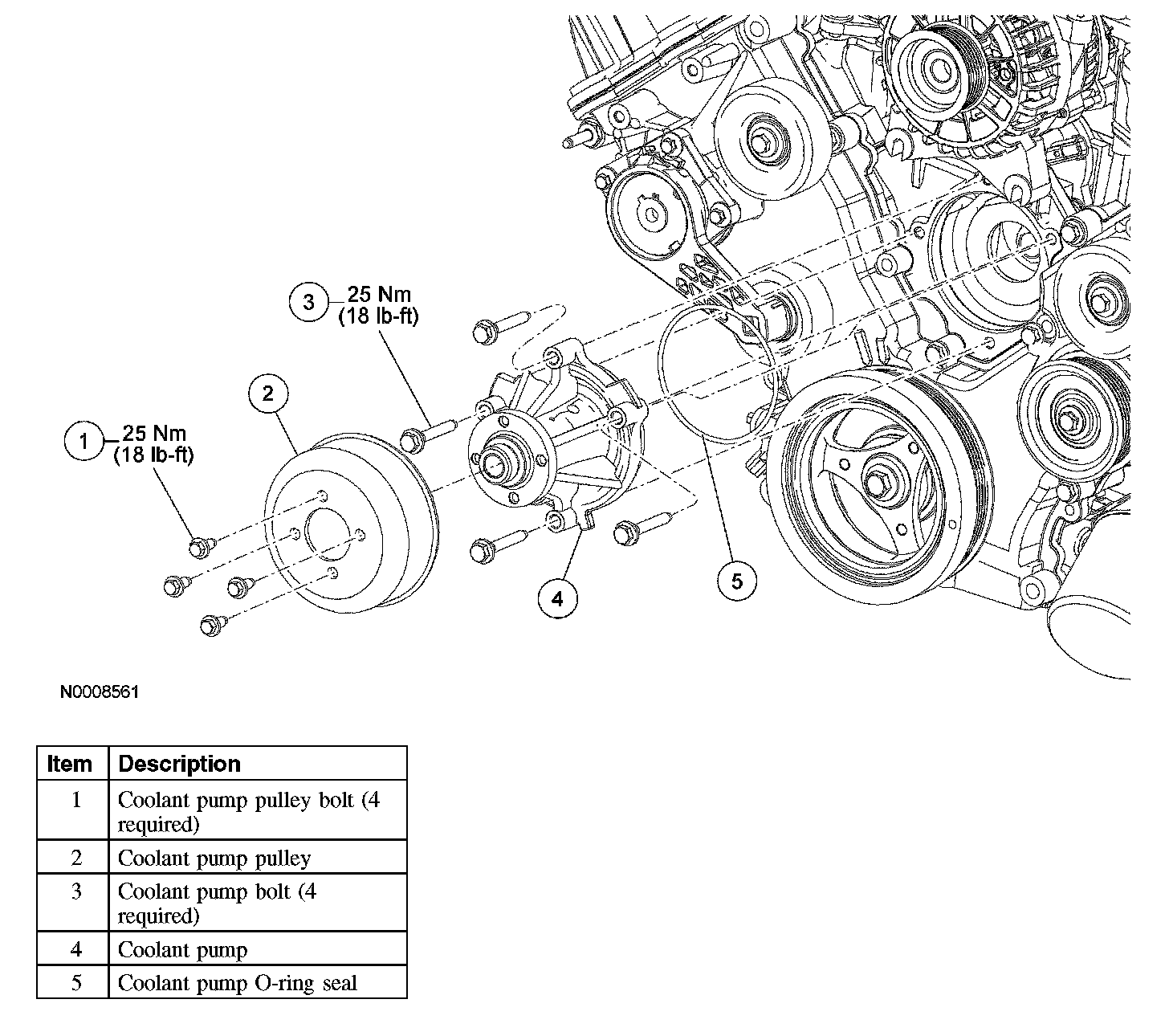 3 25 Nm (18 lb-ft)

2

1 25 Nm (18 lb-ft)

4

5

N0008561

| Item | Description |
|---|---|
| 1 | Coolant pump pulley bolt (4 required) |
| 2 | Coolant pump pulley |
| 3 | Coolant pump bolt (4 required) |
| 4 | Coolant pump |
| 5 | Coolant pump O-ring seal |