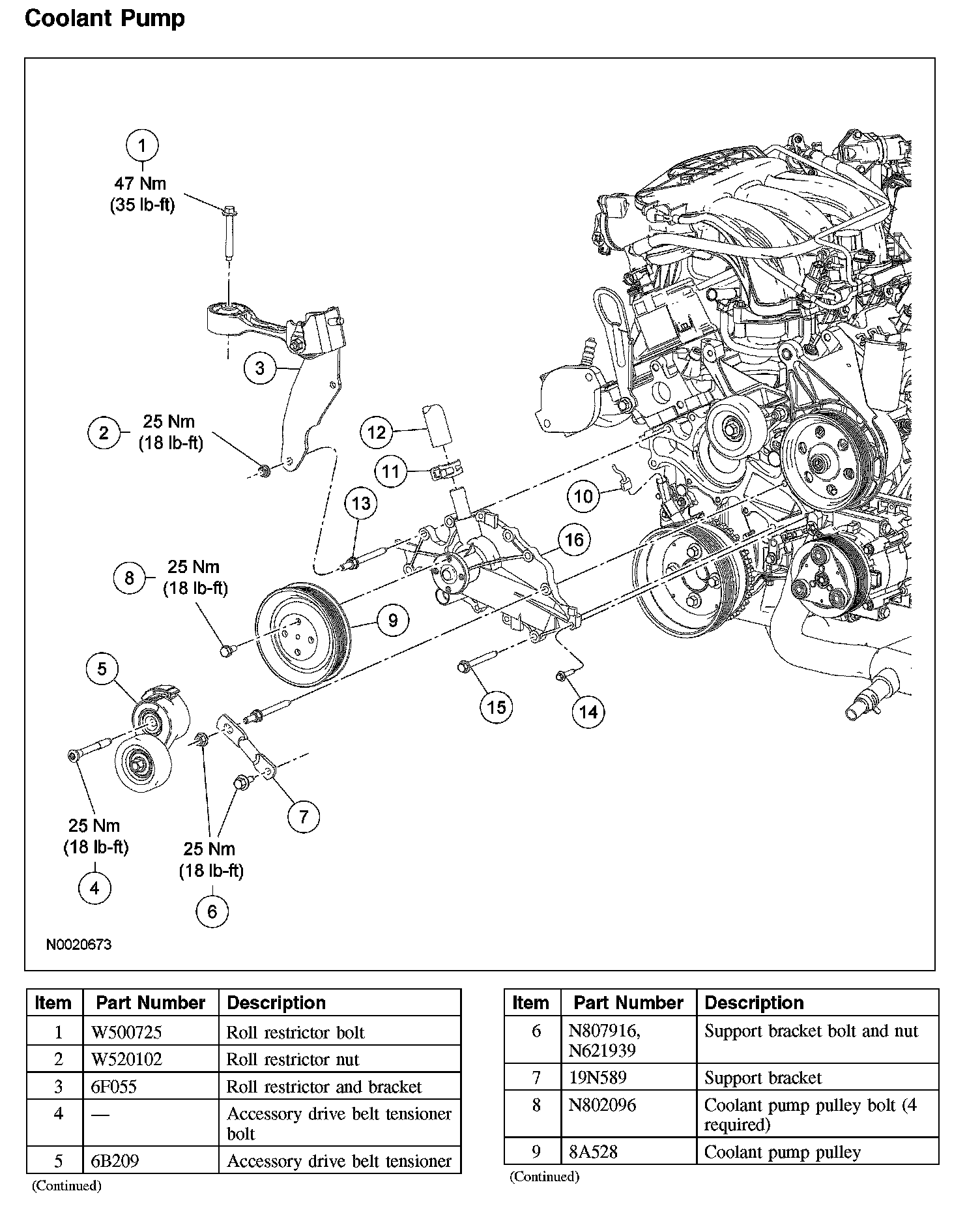 Coolant Pump

1
47 Nm
(35 lb-ft)

3

2
25 Nm
(18 lb-ft)

12
11
13
10
16

8
25 Nm
(18 lb-ft)

9

5

15
14

7

25 Nm
(18 lb-ft)
4

25 Nm
(18 lb-ft)
6

N0020673

| Item | Part Number | Description |
|---|---|---|
| 1 | W500725 | Roll restrictor bolt |
| 2 | W520102 | Roll restrictor nut |
| 3 | 6F055 | Roll restrictor and bracket |
| 4 | — | Accessory drive belt tensioner bolt |
| 5 | 6B209 | Accessory drive belt tensioner |

(Continued)

| Item | Part Number | Description |
|---|---|---|
| 6 | N807916, N621939 | Support bracket bolt and nut |
| 7 | 19N589 | Support bracket |
| 8 | N802096 | Coolant pump pulley bolt (4 required) |
| 9 | 8A528 | Coolant pump pulley |

(Continued)