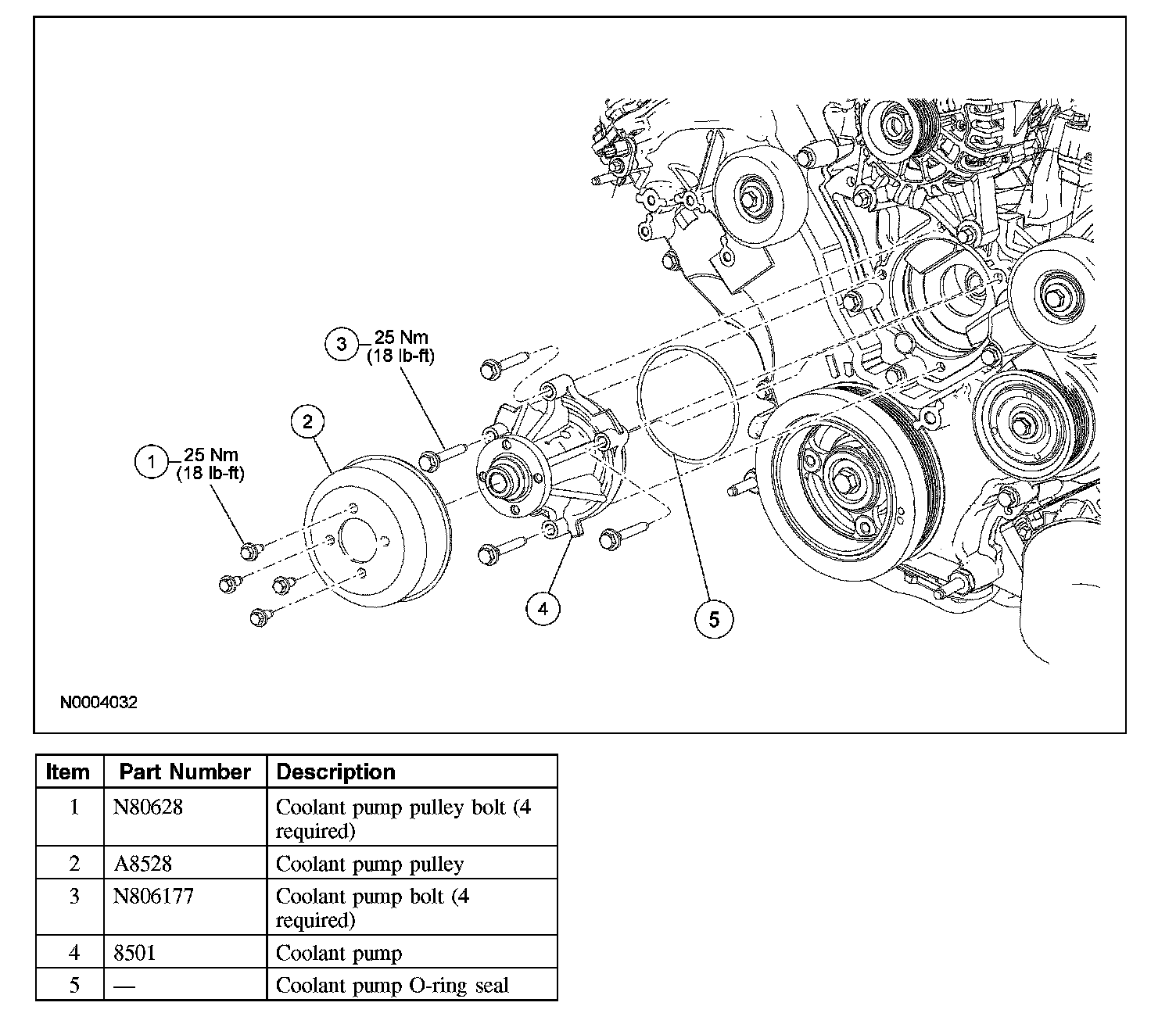 3 25 Nm (18 lb-ft)

2

1 25 Nm (18 lb-ft)

4

5

N0004032

| Item | Part Number | Description |
|---|---|---|
| 1 | N80628 | Coolant pump pulley bolt (4 required) |
| 2 | A8528 | Coolant pump pulley |
| 3 | N806177 | Coolant pump bolt (4 required) |
| 4 | 8501 | Coolant pump |
| 5 | — | Coolant pump O-ring seal |