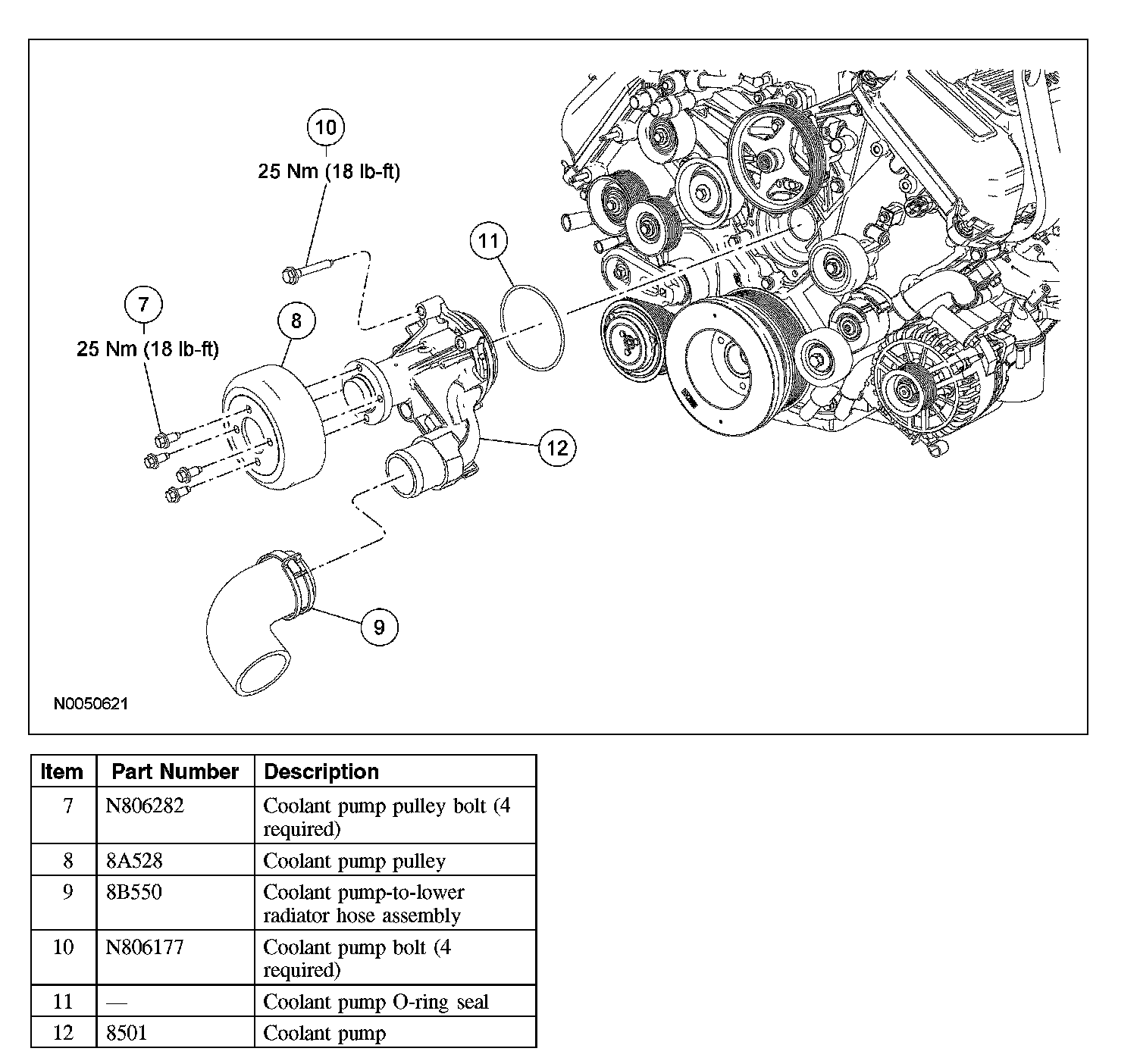 10
25 Nm (18 lb-ft)

11

7
25 Nm (18 lb-ft)

8

12

9

N0050621

| Item | Part Number | Description |
|---|---|---|
| 7 | N806282 | Coolant pump pulley bolt (4 required) |
| 8 | 8A528 | Coolant pump pulley |
| 9 | 8B550 | Coolant pump-to-lower radiator hose assembly |
| 10 | N806177 | Coolant pump bolt (4 required) |
| 11 | — | Coolant pump O-ring seal |
| 12 | 8501 | Coolant pump |