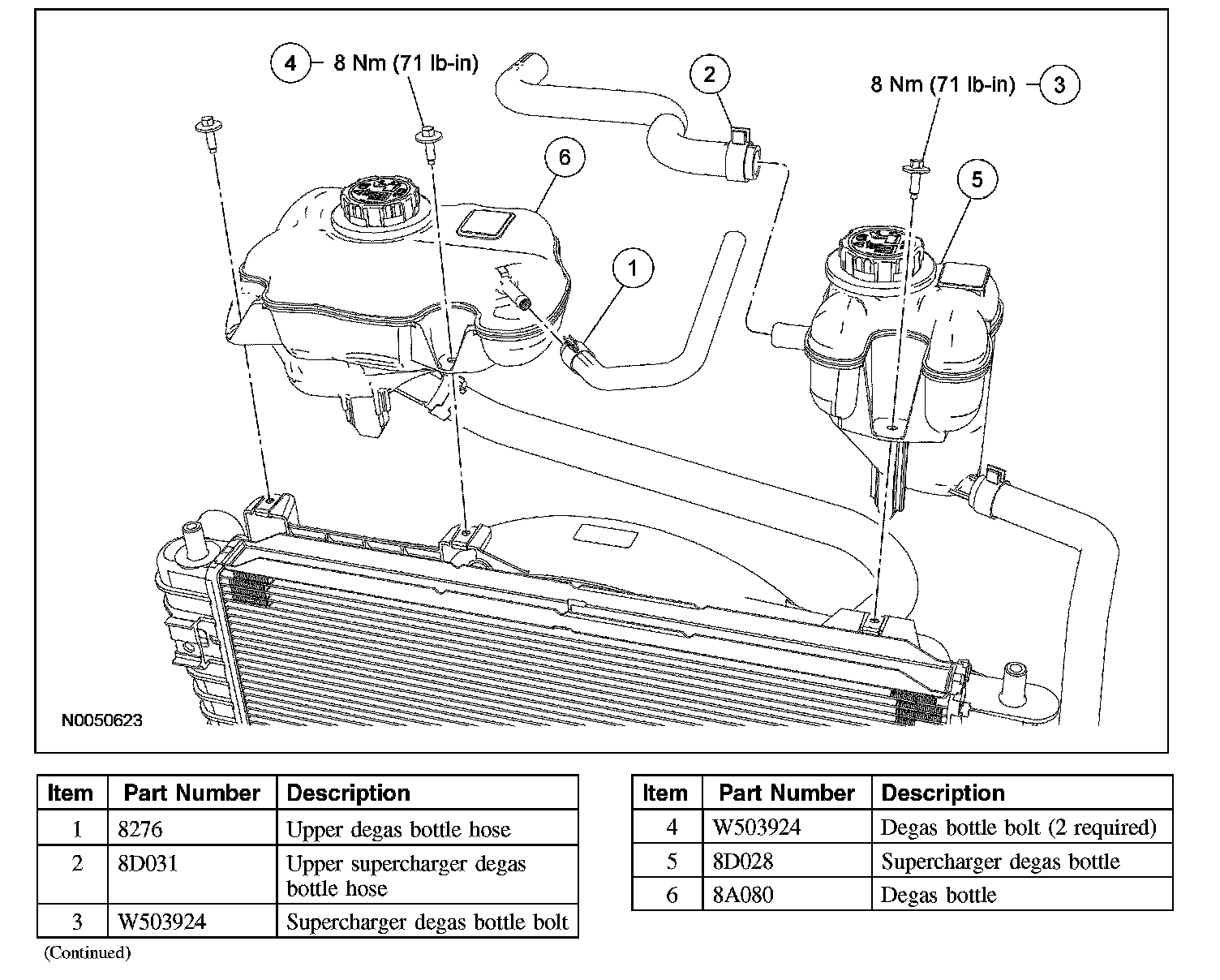 4 8 Nm (71 lb-in)

2

8 Nm (71 lb-in) 3

6

5

1

N0050623

| Item | Part Number | Description |
|---|---|---|
| 1 | 8276 | Upper degas bottle hose |
| 2 | 8D031 | Upper supercharger degas bottle hose |
| 3 | W503924 | Supercharger degas bottle bolt |

(Continued)

| Item | Part Number | Description |
|---|---|---|
| 4 | W503924 | Degas bottle bolt (2 required) |
| 5 | 8D028 | Supercharger degas bottle |
| 6 | 8A080 | Degas bottle |