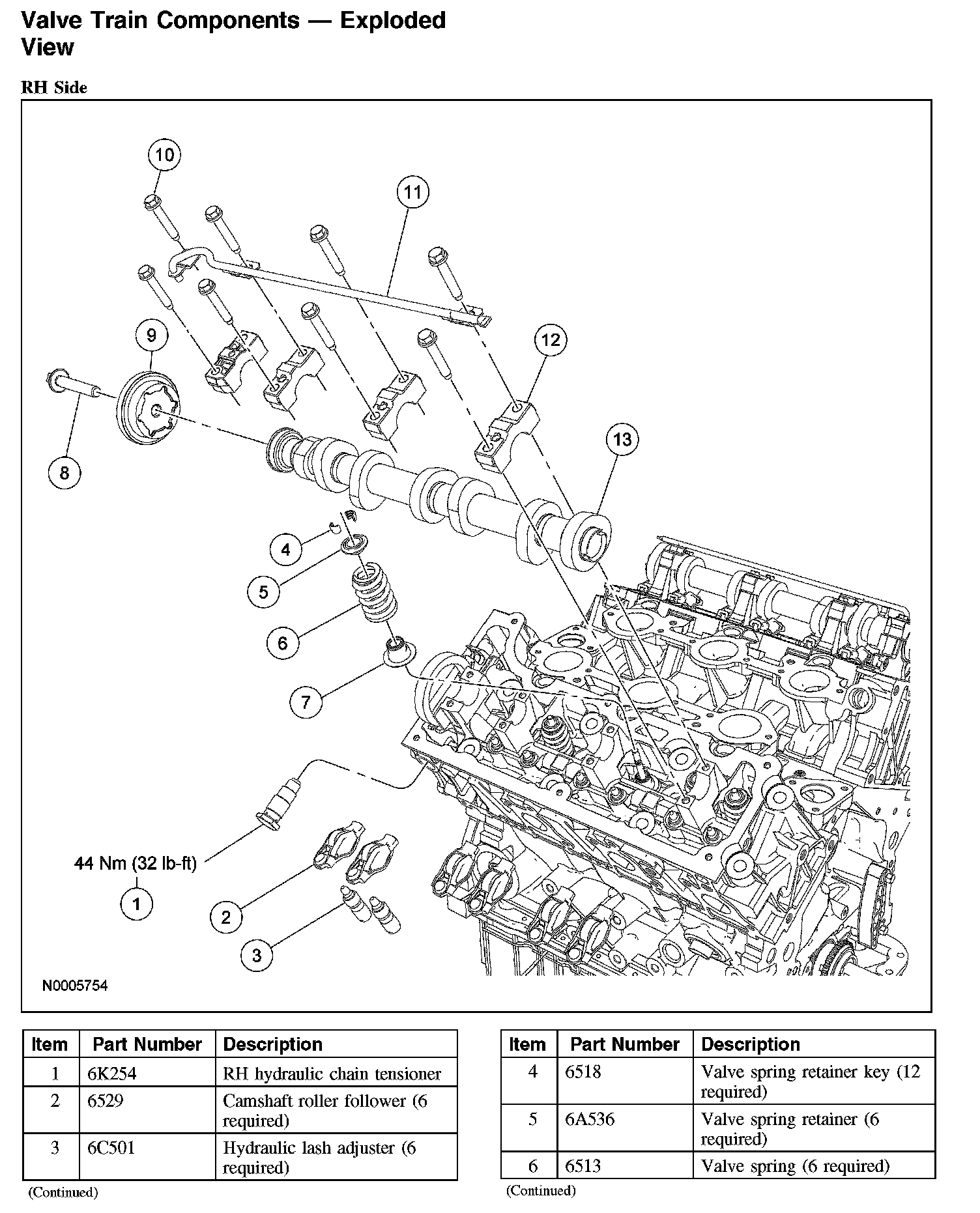 Valve Train Components — Exploded View

RH Side

10

11

9

12

8

13

4

5

6

7

44 Nm (32 lb-ft)

1

2

3

N0005754

| Item | Part Number | Description |
|---|---|---|
| 1 | 6K254 | RH hydraulic chain tensioner |
| 2 | 6529 | Camshaft roller follower (6 required) |
| 3 | 6C501 | Hydraulic lash adjuster (6 required) |

(Continued)

| Item | Part Number | Description |
|---|---|---|
| 4 | 6518 | Valve spring retainer key (12 required) |
| 5 | 6A536 | Valve spring retainer (6 required) |
| 6 | 6513 | Valve spring (6 required) |

(Continued)