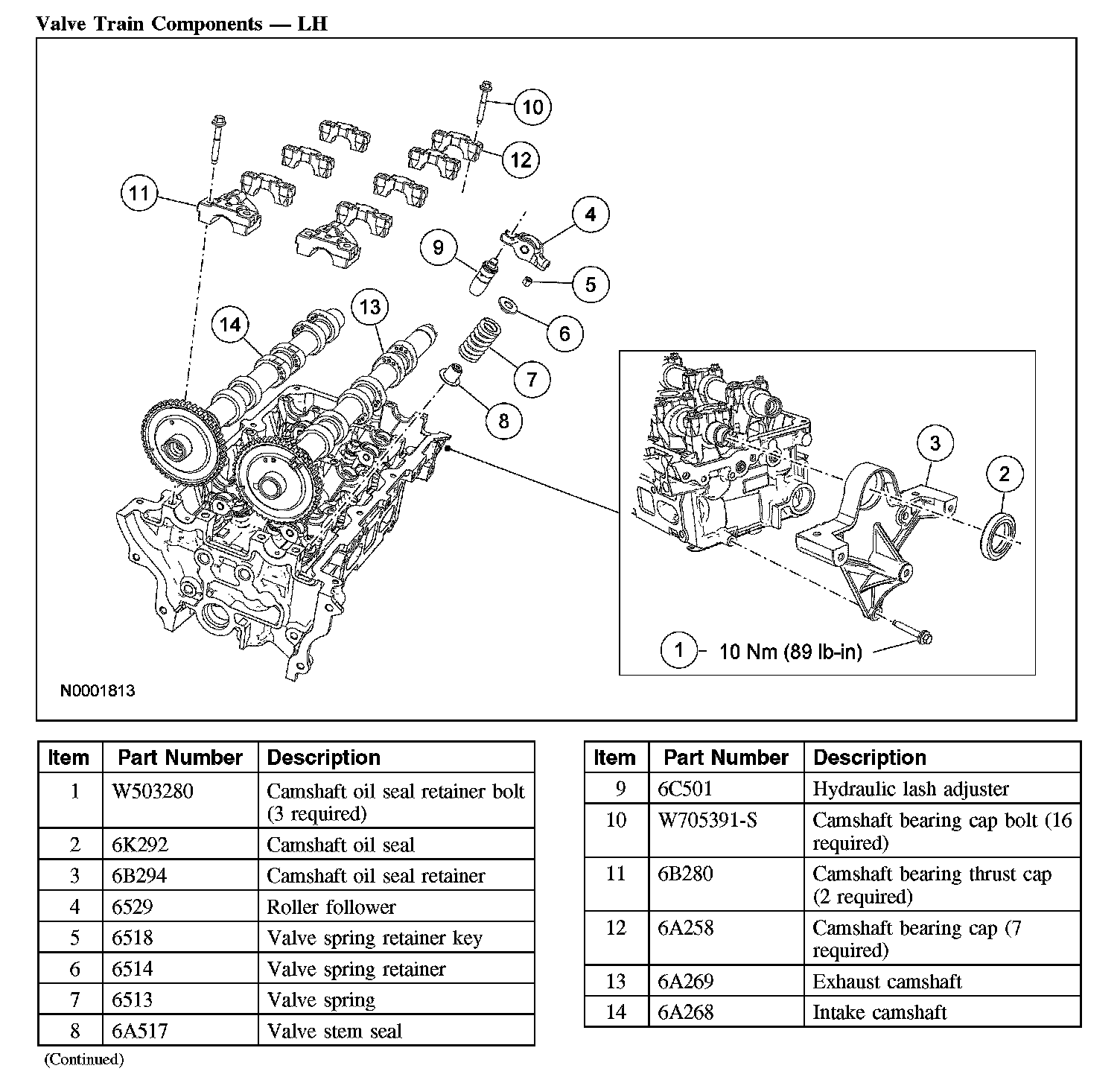 Valve Train Components — LH

10
12
11
4
9
5
6
14
13
7
8
3
2
1 10 Nm (89 lb-in)
N0001813

| Item | Part Number | Description |
|---|---|---|
| 1 | W503280 | Camshaft oil seal retainer bolt (3 required) |
| 2 | 6K292 | Camshaft oil seal |
| 3 | 6B294 | Camshaft oil seal retainer |
| 4 | 6529 | Roller follower |
| 5 | 6518 | Valve spring retainer key |
| 6 | 6514 | Valve spring retainer |
| 7 | 6513 | Valve spring |
| 8 | 6A517 | Valve stem seal |

(Continued)

| Item | Part Number | Description |
|---|---|---|
| 9 | 6C501 | Hydraulic lash adjuster |
| 10 | W705391-S | Camshaft bearing cap bolt (16 required) |
| 11 | 6B280 | Camshaft bearing thrust cap (2 required) |
| 12 | 6A258 | Camshaft bearing cap (7 required) |
| 13 | 6A269 | Exhaust camshaft |
| 14 | 6A268 | Intake camshaft |