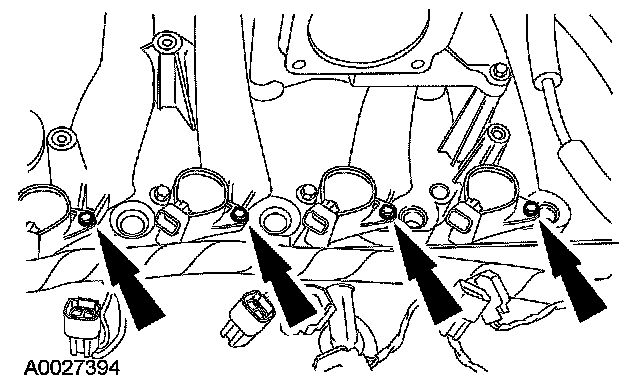 A0027394