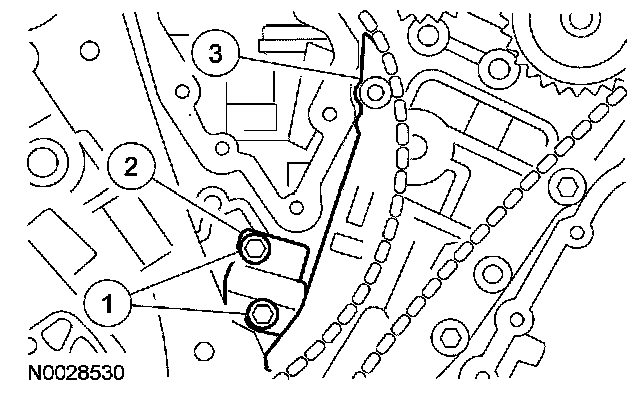 3
2
1
N0028530