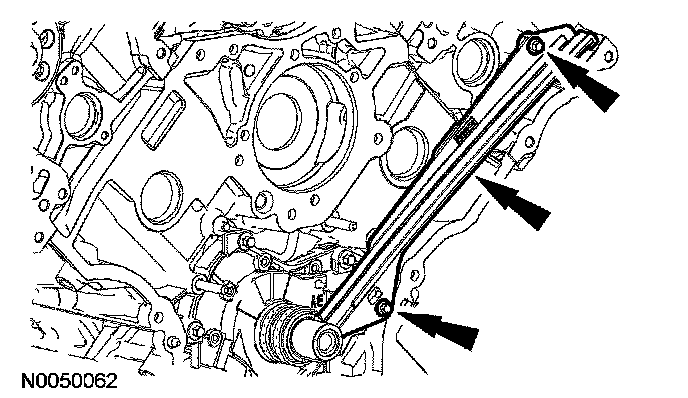 N0050062