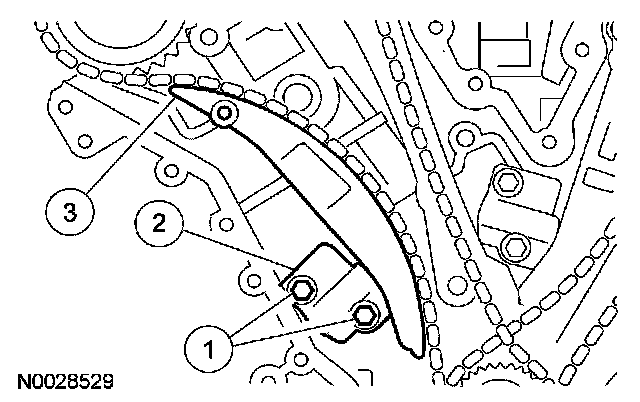 3
2
1
N0028529