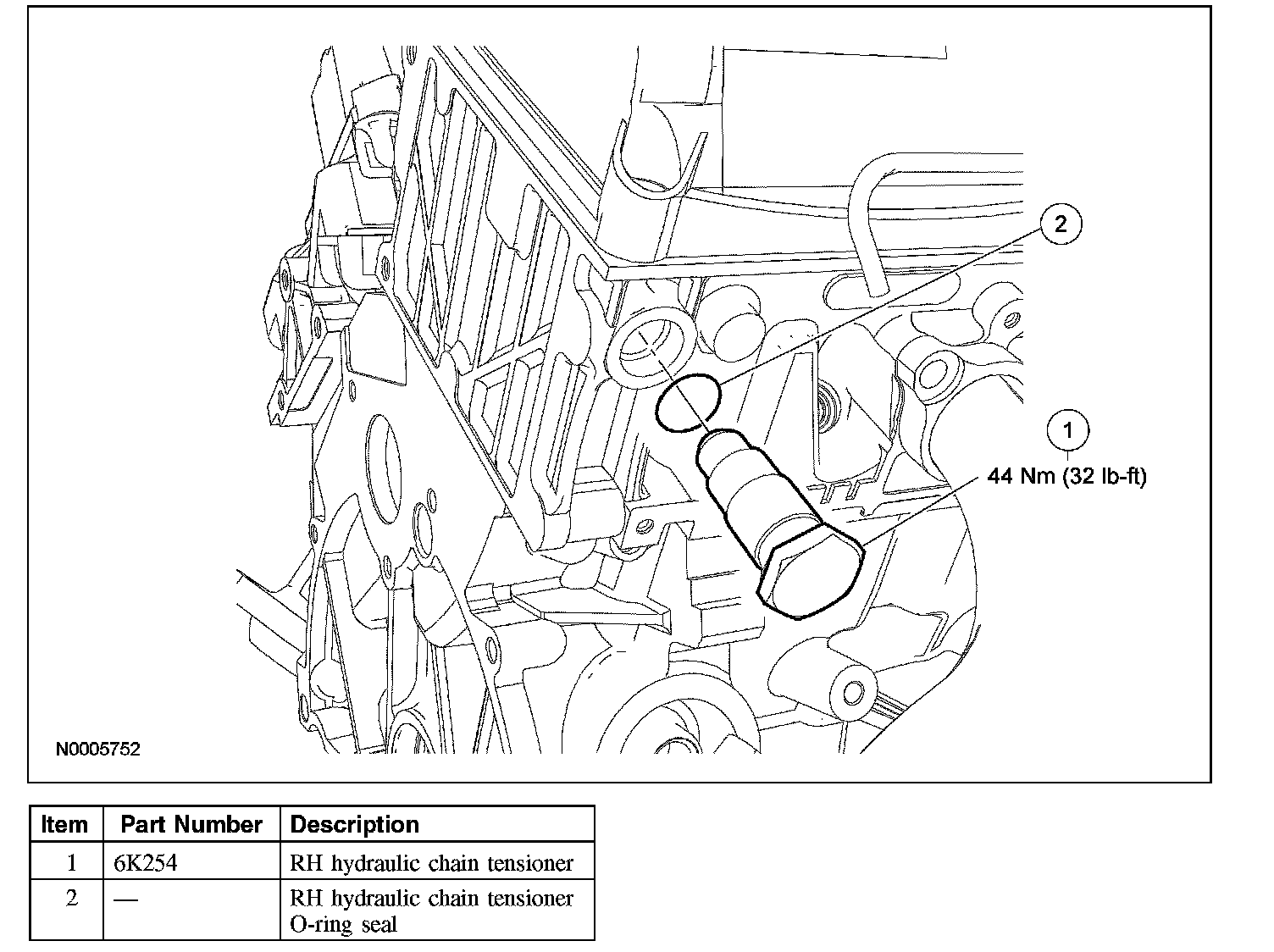 2

1

44 Nm (32 lb-ft)

N0005752

| Item | Part Number | Description |
|---|---|---|
| 1 | 6K254 | RH hydraulic chain tensioner |
| 2 | — | RH hydraulic chain tensioner O-ring seal |