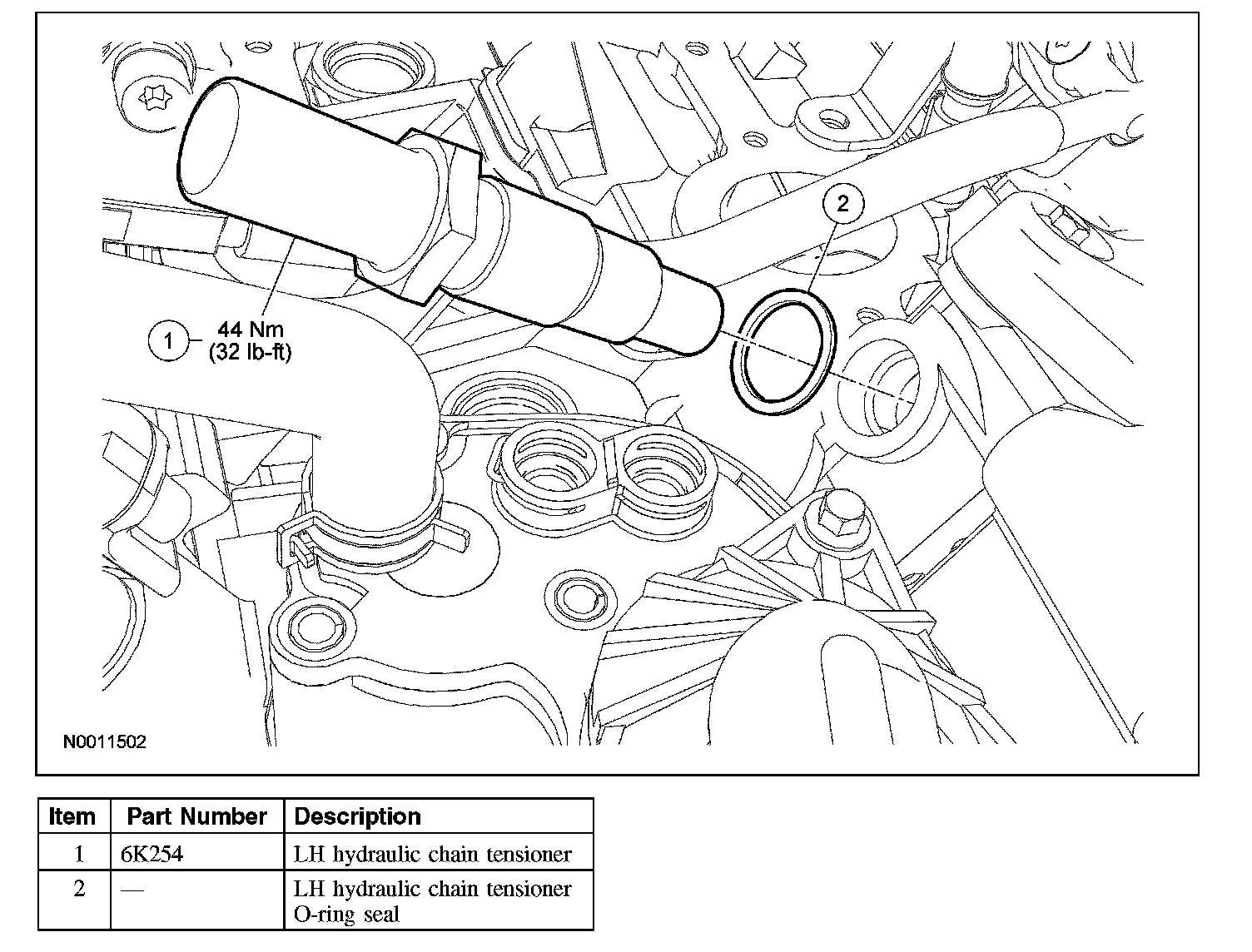 2

1 44 Nm (32 lb-ft)

N0011502

| Item | Part Number | Description |
|---|---|---|
| 1 | 6K254 | LH hydraulic chain tensioner |
| 2 | — | LH hydraulic chain tensioner O-ring seal |