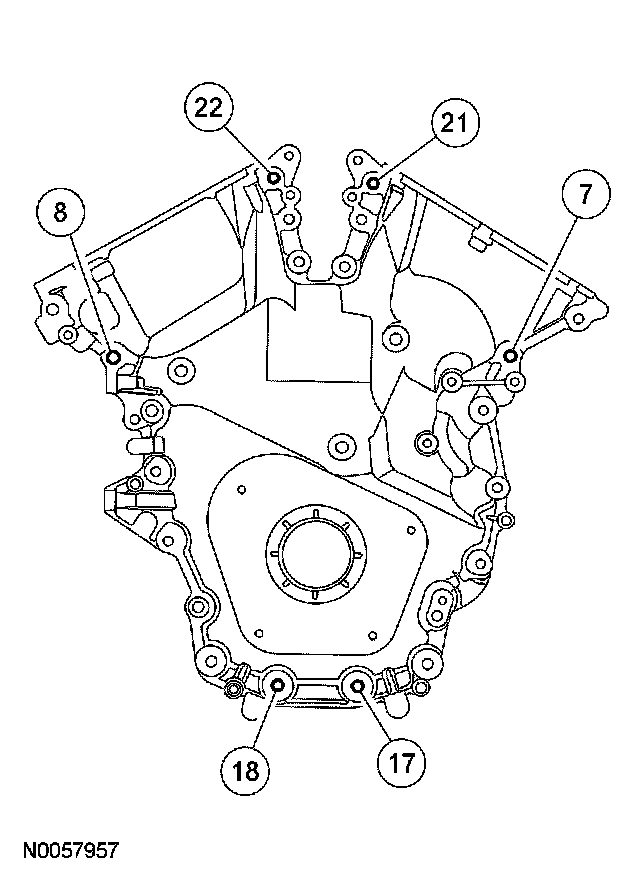 22
21
8
7
18
17
N0057957